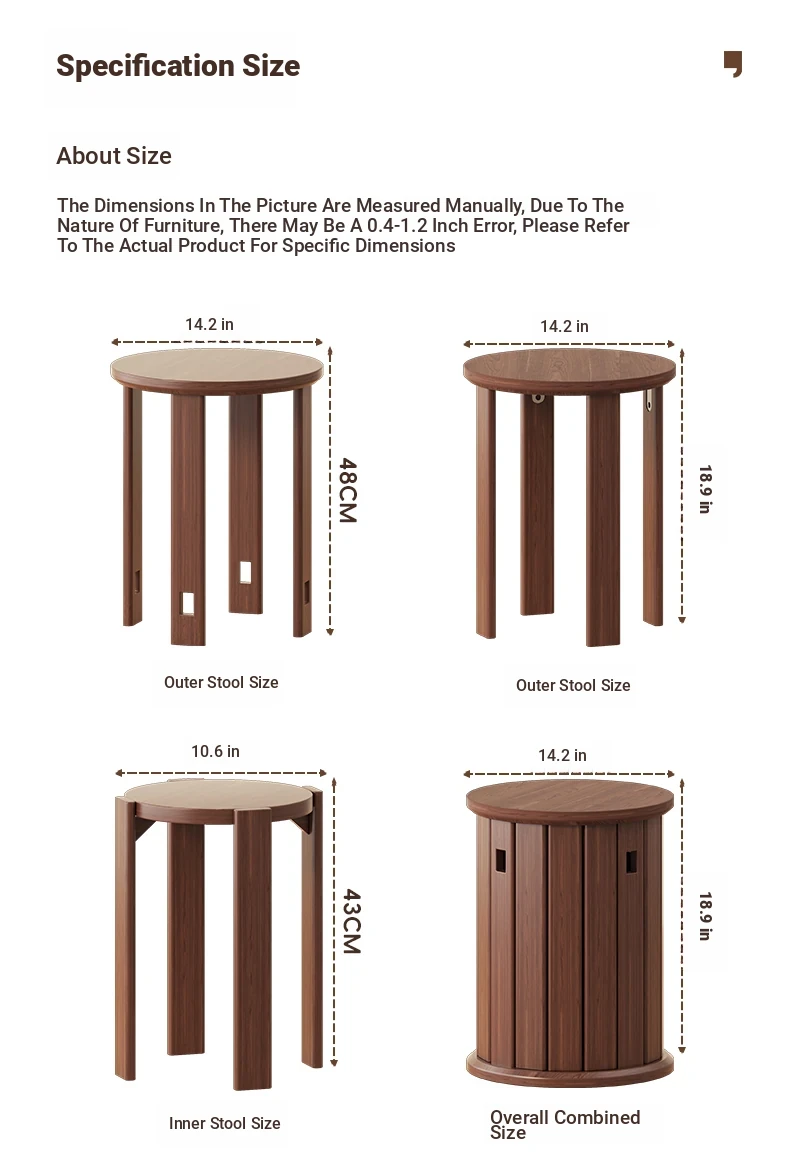 Specification Size

About Size

The Dimensions In The Picture Are Measured Manually, Due To The Nature Of Furniture, There May Be A 0.4-1.2 Inch Error, Please Refer To The Actual Product For Specific Dimensions

14.2 in

48CM

Outer Stool Size

14.2 in

18.9 in

Outer Stool Size

10.6 in

43CM

Inner Stool Size

14.2 in

18.9 in

Overall Combined Size