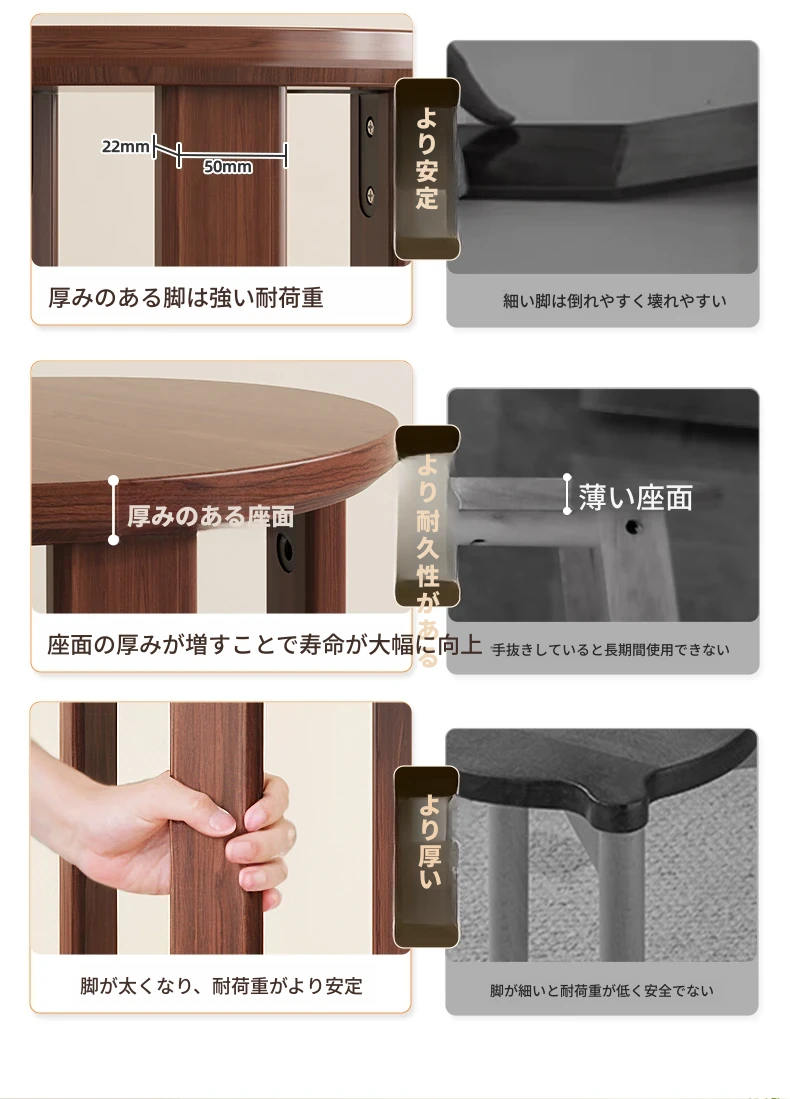 22mm
50mm
より安定
厚みのある脚は強い耐荷重
細い脚は倒れやすく壊れやすい

厚みのある座面
より耐久性がある
薄い座面
座面の厚みが増すことで寿命が大幅に向上
手抜きしていると長期間使用できない

より厚い
脚が太くなり、耐荷重がより安定
脚が細いと耐荷重が低く安全でない